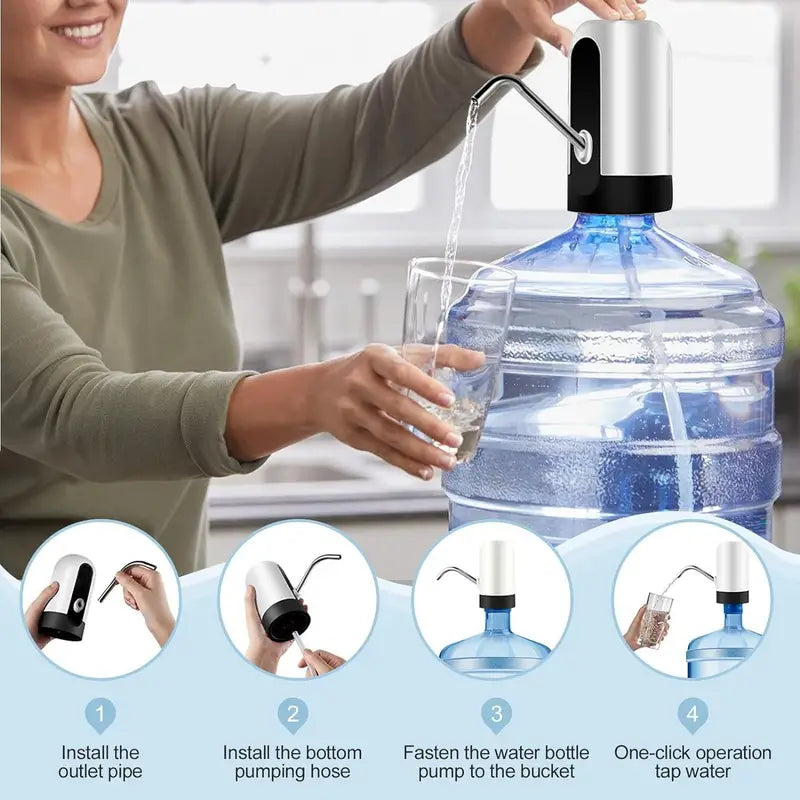 1
Install the outlet pipe

2
Install the bottom pumping hose

3
Fasten the water bottle pump to the bucket

4
One-click operation tap water