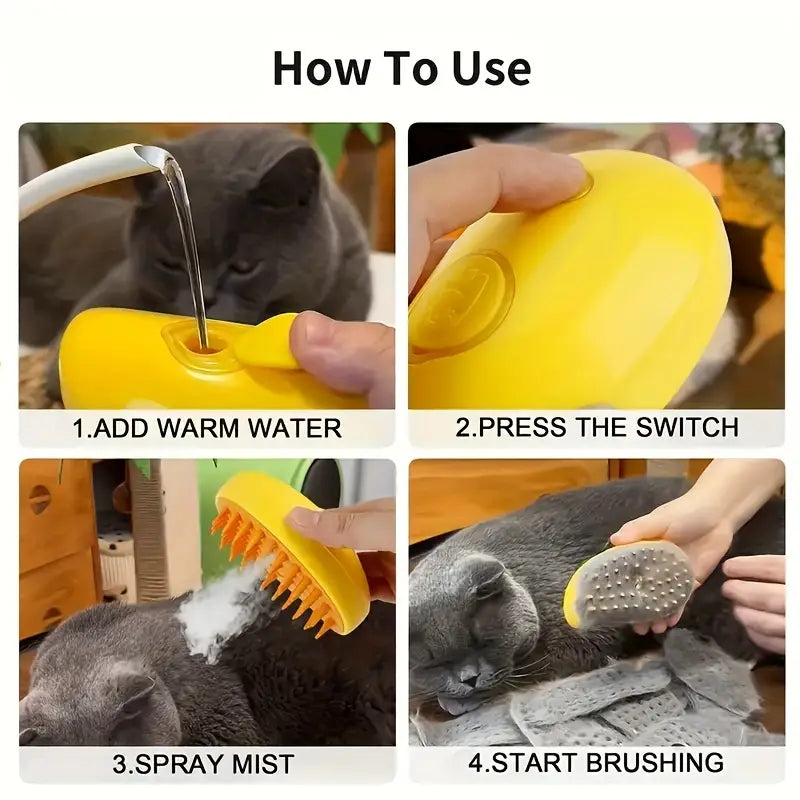 How To Use

1.ADD WARM WATER

2.PRESS THE SWITCH

3.SPRAY MIST

4.START BRUSHING