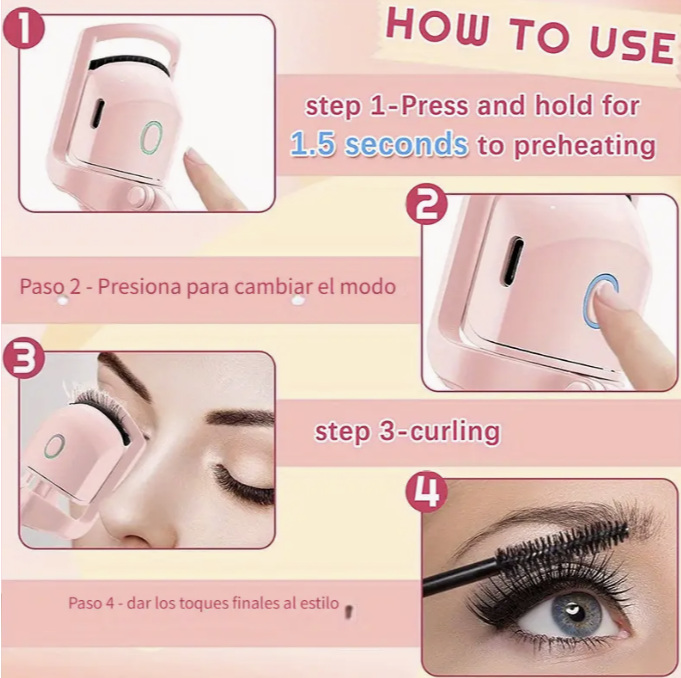 1

HOW TO USE

step 1-Press and hold for 1.5 seconds to preheating

2

Paso 2 - Presiona para cambiar el modo

3

step 3-curling

4

Paso 4 - dar los toques finales al estilo